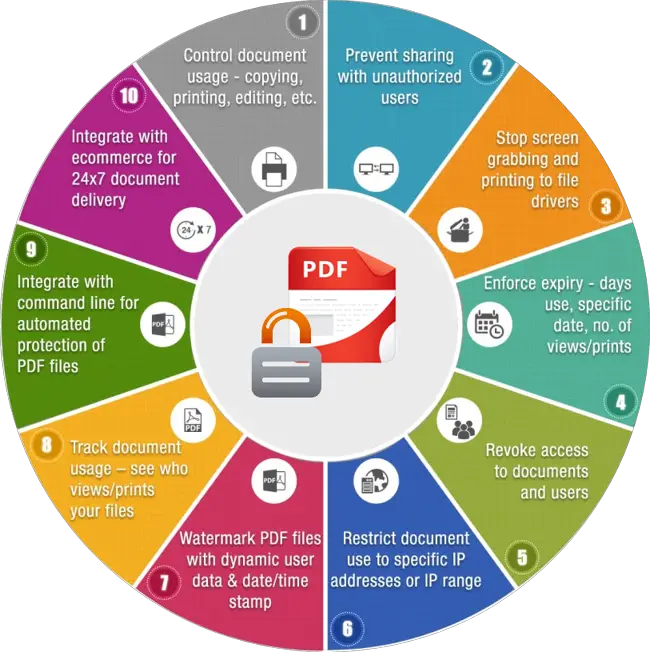 1
Control document usage - copying, printing, editing, etc.

2
Prevent sharing with unauthorized users

3
Stop screen grabbing and printing to file drivers

4
Enforce expiry - days use, specific date, no. of views/prints

5
Revoke access to documents and users

6
Restrict document use to specific IP addresses or IP range

7
Watermark PDF files with dynamic user data & date/time stamp

8
Track document usage – see who views/prints your files

9
Integrate with command line for automated protection of PDF files

10
Integrate with ecommerce for 24x7 document delivery

24 X 7

PDF

PDF

PDF

PDF